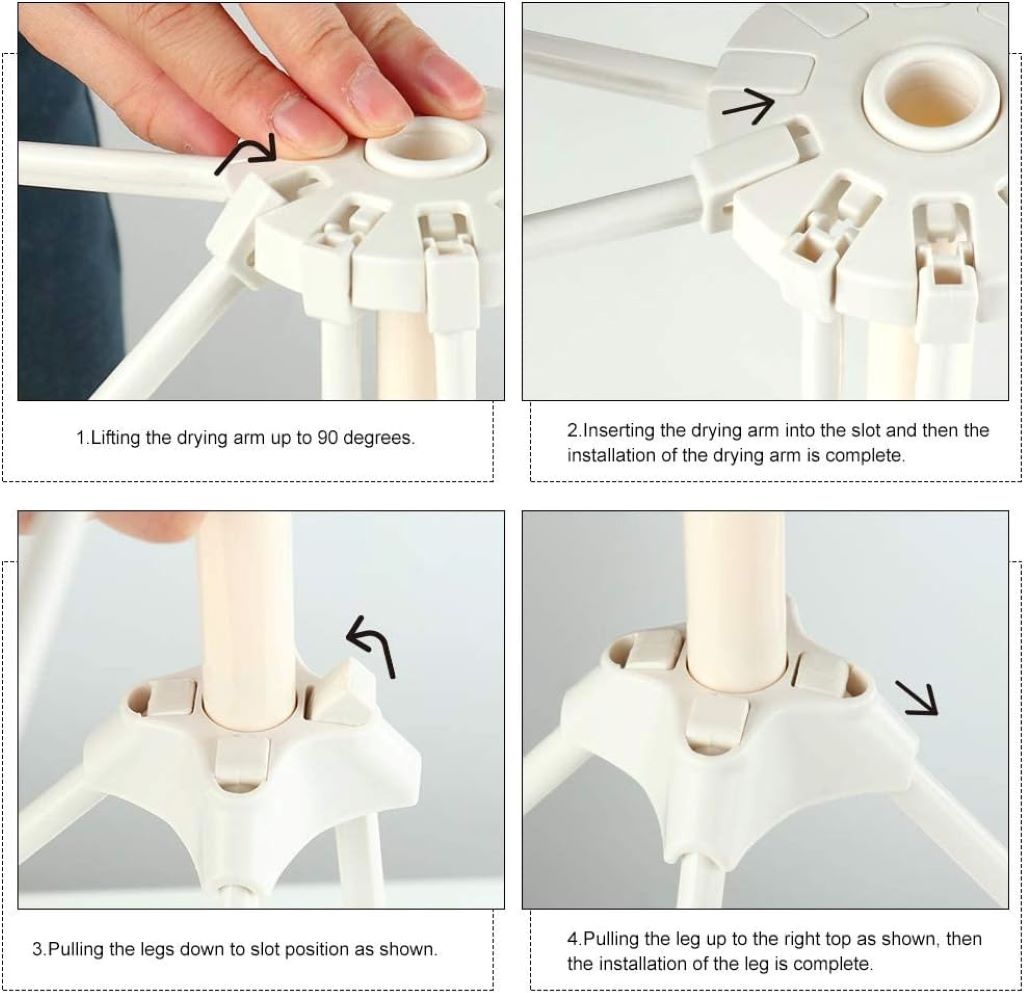 1.Lifting the drying arm up to 90 degrees.

2.Inserting the drying arm into the slot and then the installation of the drying arm is complete.

3.Pulling the legs down to slot position as shown.

4.Pulling the leg up to the right top as shown, then the installation of the leg is complete.