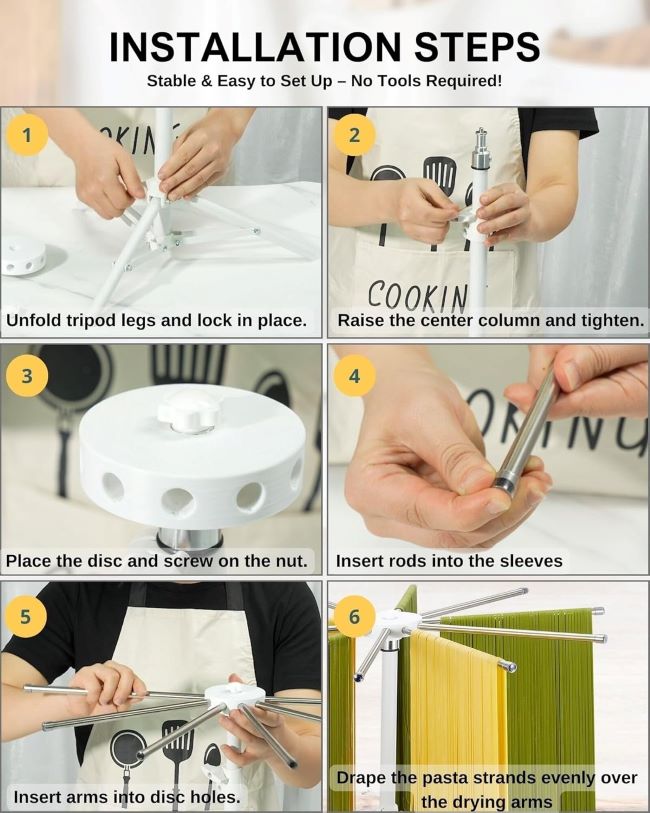 INSTALLATION STEPS
Stable & Easy to Set Up – No Tools Required!

1
Unfold tripod legs and lock in place.

2
COOKIN
Raise the center column and tighten.

3
Place the disc and screw on the nut.

4
Insert rods into the sleeves

5
Insert arms into disc holes.

6
Drape the pasta strands evenly over the drying arms